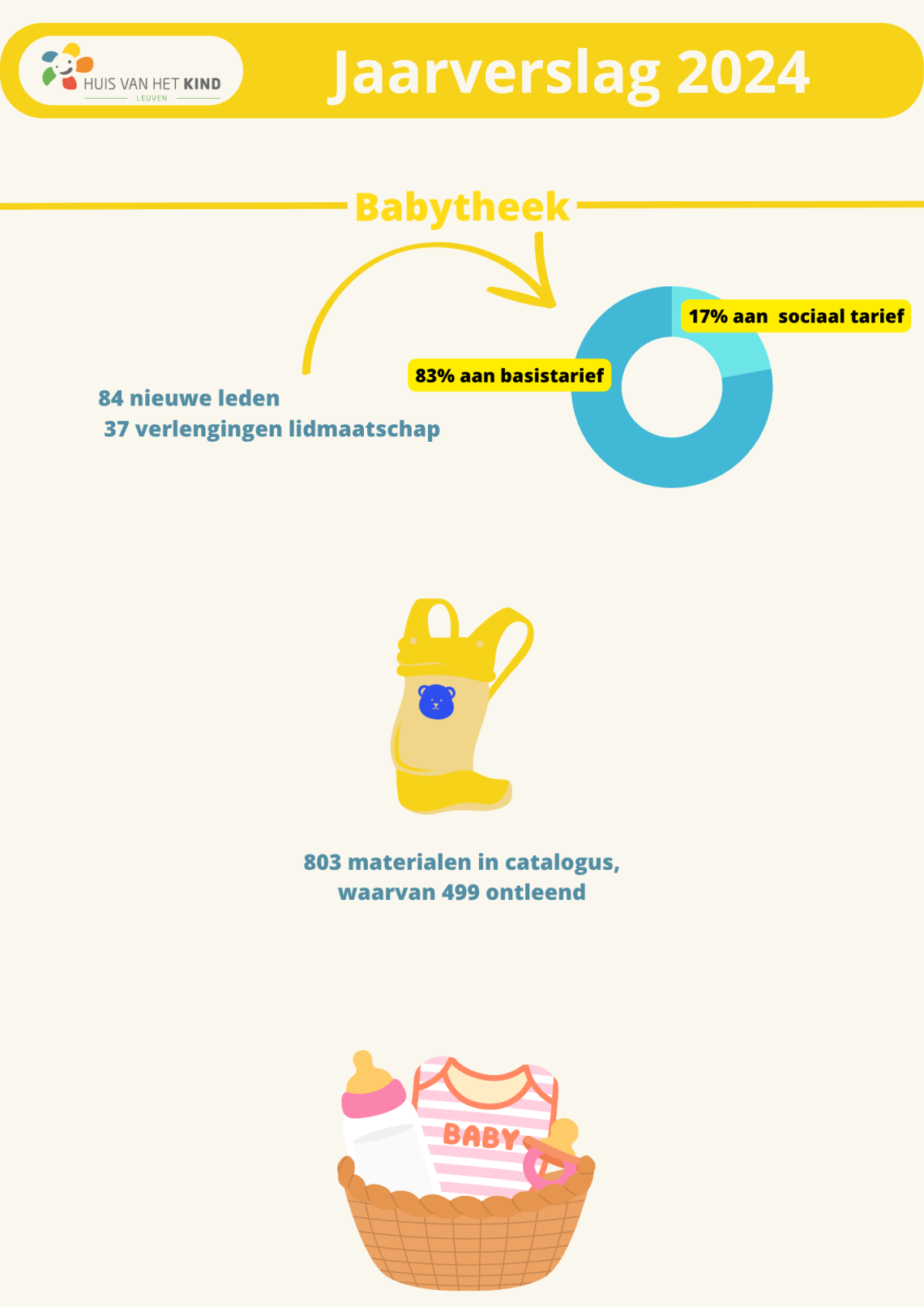 HUIS VAN HET KIND
LEUVEN

Jaarverslag 2024

Babytheek

17% aan sociaal tarief

83% aan basistarief

84 nieuwe leden
37 verlengingen lidmaatschap

803 materialen in catalogus, waarvan 499 ontleend

BABY